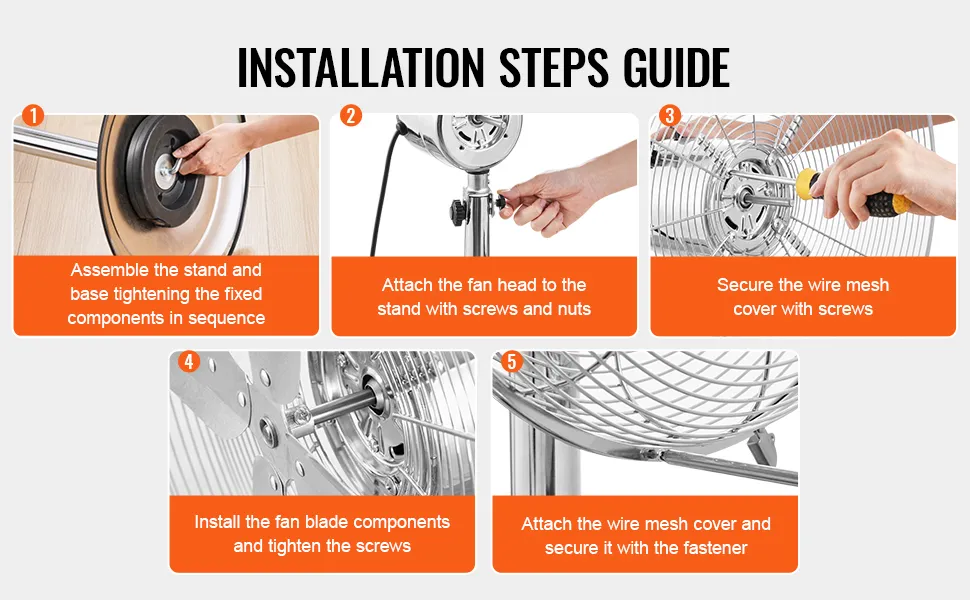 INSTALLATION STEPS GUIDE

1
Assemble the stand and base tightening the fixed components in sequence

2
Attach the fan head to the stand with screws and nuts

3
Secure the wire mesh cover with screws

4
Install the fan blade components and tighten the screws

5
Attach the wire mesh cover and secure it with the fastener