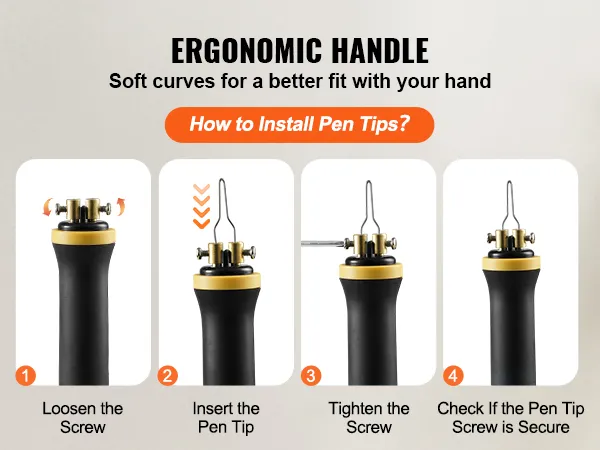 ERGONOMIC HANDLE
Soft curves for a better fit with your hand

How to Install Pen Tips?

1
Loosen the Screw

2
Insert the Pen Tip

3
Tighten the Screw

4
Check If the Pen Tip Screw is Secure