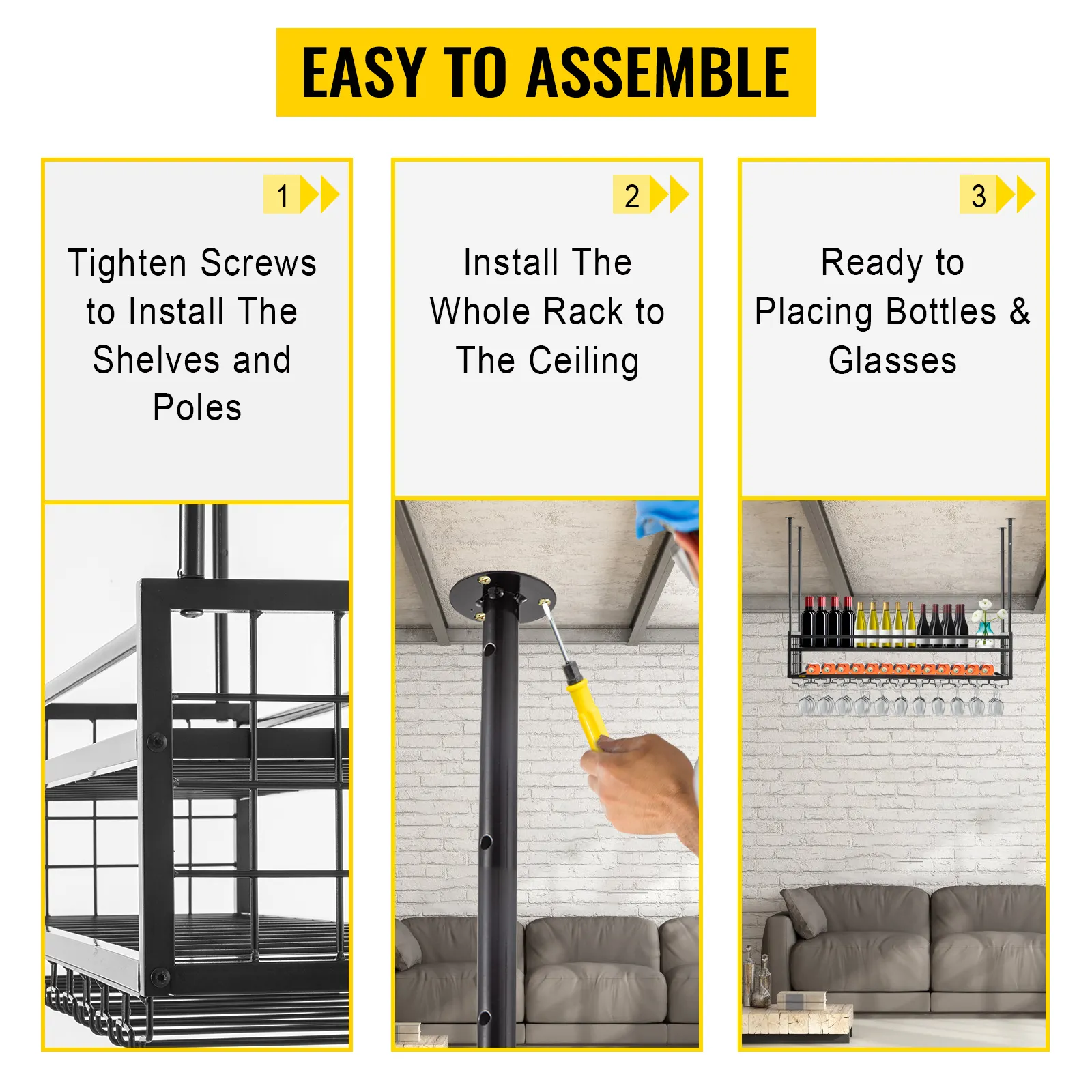 EASY TO ASSEMBLE

1

Tighten Screws to Install The Shelves and Poles

2

Install The Whole Rack to The Ceiling

3

Ready to Placing Bottles & Glasses