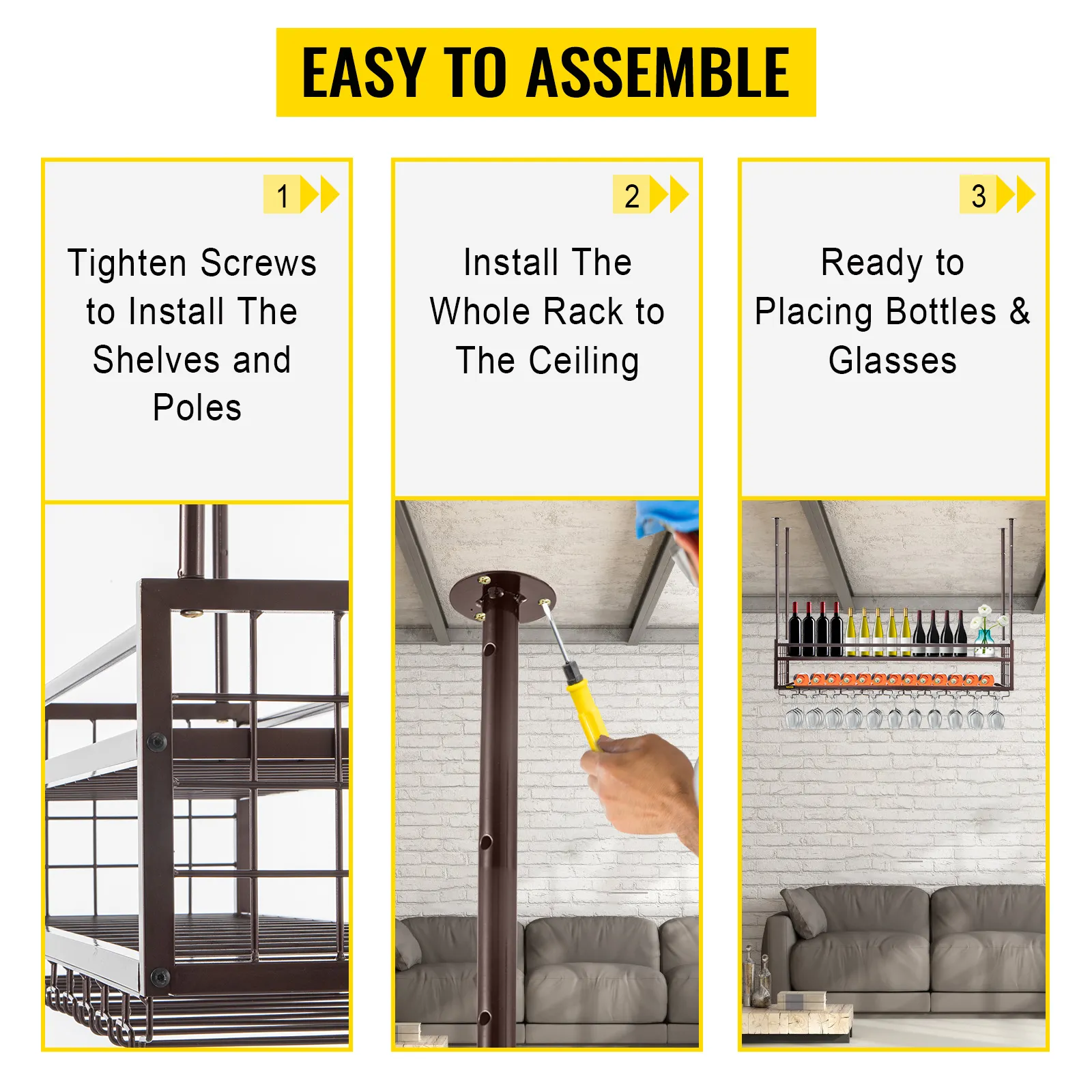 EASY TO ASSEMBLE

1

Tighten Screws to Install The Shelves and Poles

2

Install The Whole Rack to The Ceiling

3

Ready to Placing Bottles & Glasses