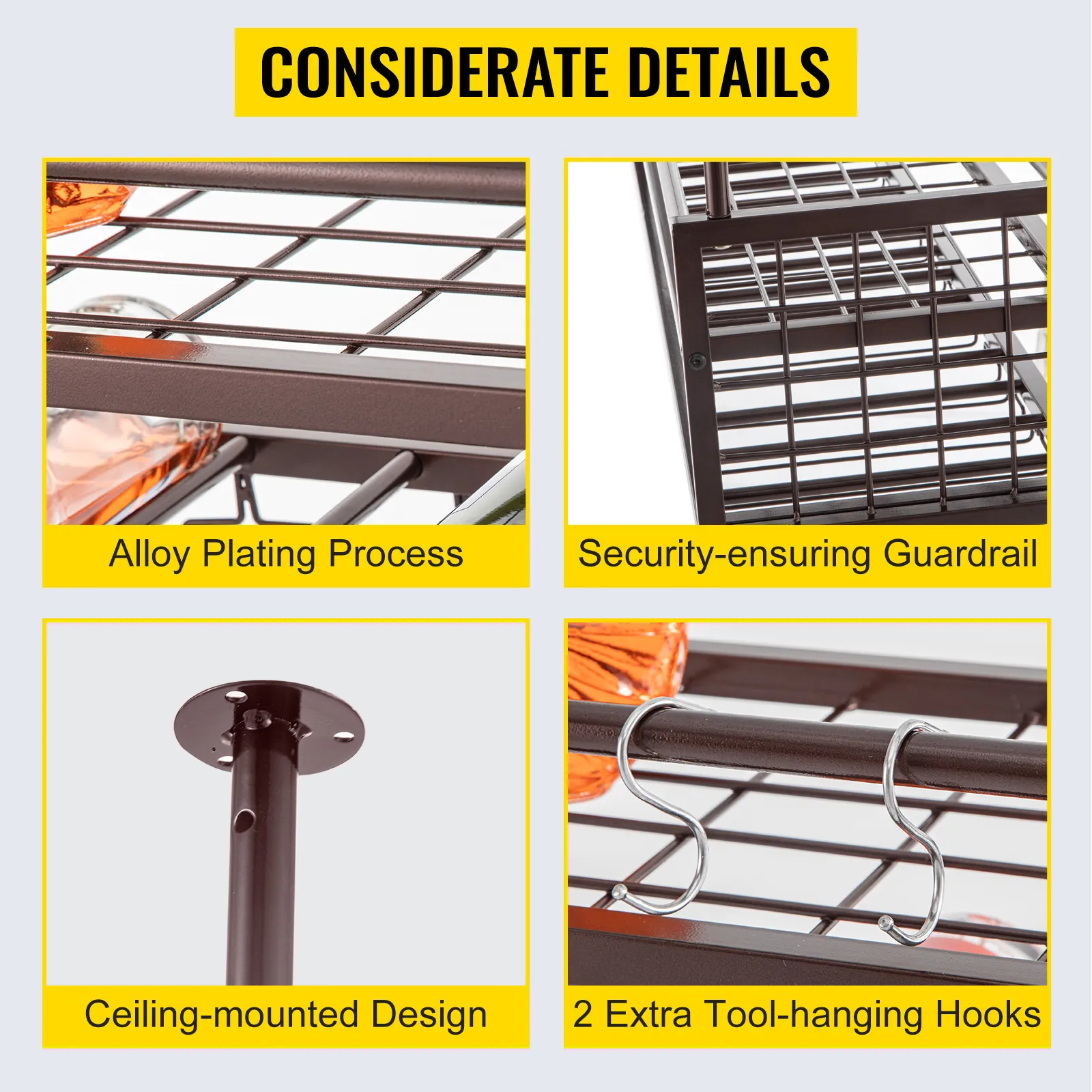 CONSIDERATE DETAILS

Alloy Plating Process

Security-ensuring Guardrail

Ceiling-mounted Design

2 Extra Tool-hanging Hooks