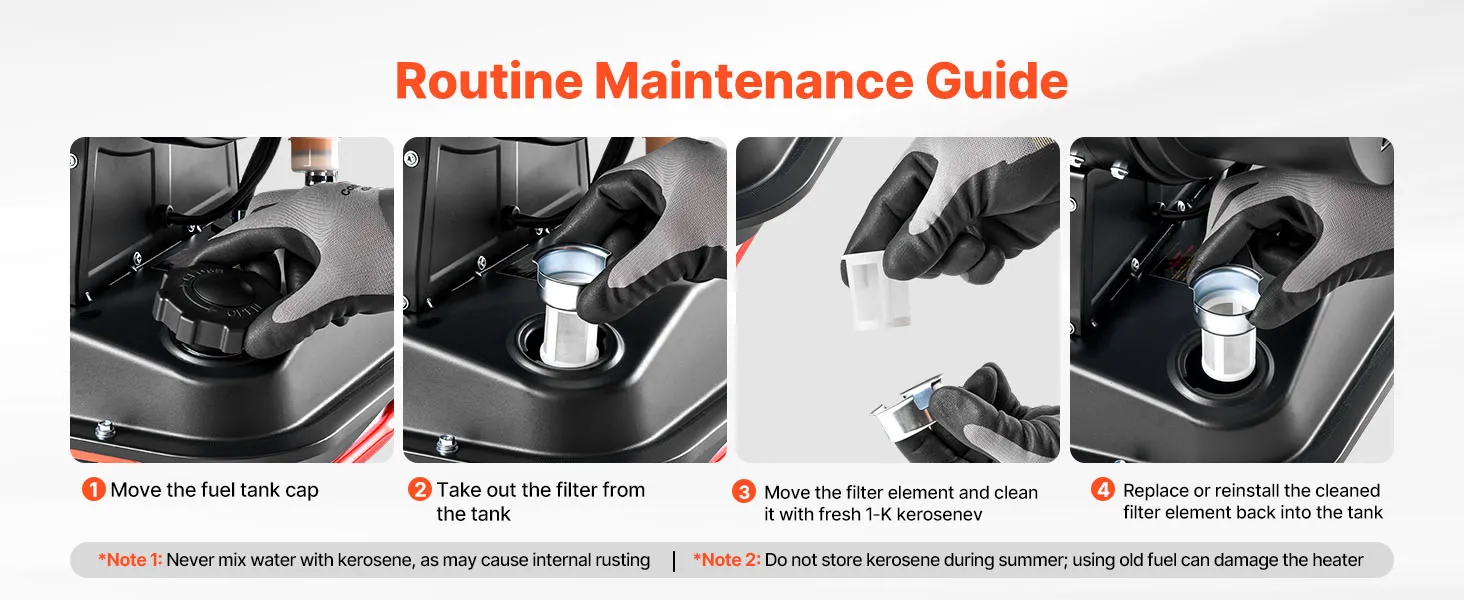 Routine Maintenance Guide

1 Move the fuel tank cap

2 Take out the filter from the tank

3 Move the filter element and clean it with fresh 1-K kerosenev

4 Replace or reinstall the cleaned filter element back into the tank

*Note 1: Never mix water with kerosene, as may cause internal rusting | *Note 2: Do not store kerosene during summer; using old fuel can damage the heater