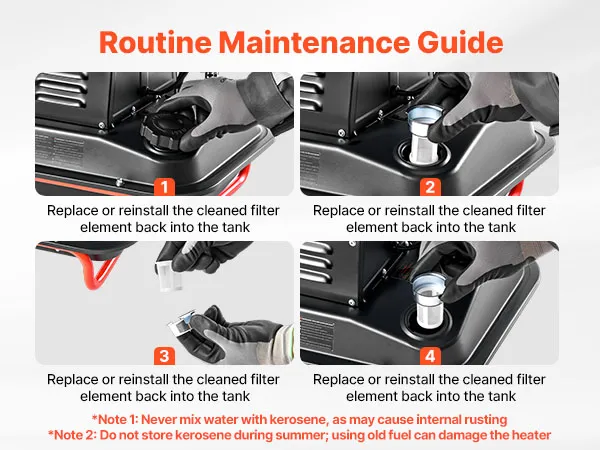 Routine Maintenance Guide

1

Replace or reinstall the cleaned filter element back into the tank

2

Replace or reinstall the cleaned filter element back into the tank

3

Replace or reinstall the cleaned filter element back into the tank

4

Replace or reinstall the cleaned filter element back into the tank

*Note 1: Never mix water with kerosene, as may cause internal rusting
*Note 2: Do not store kerosene during summer; using old fuel can damage the heater