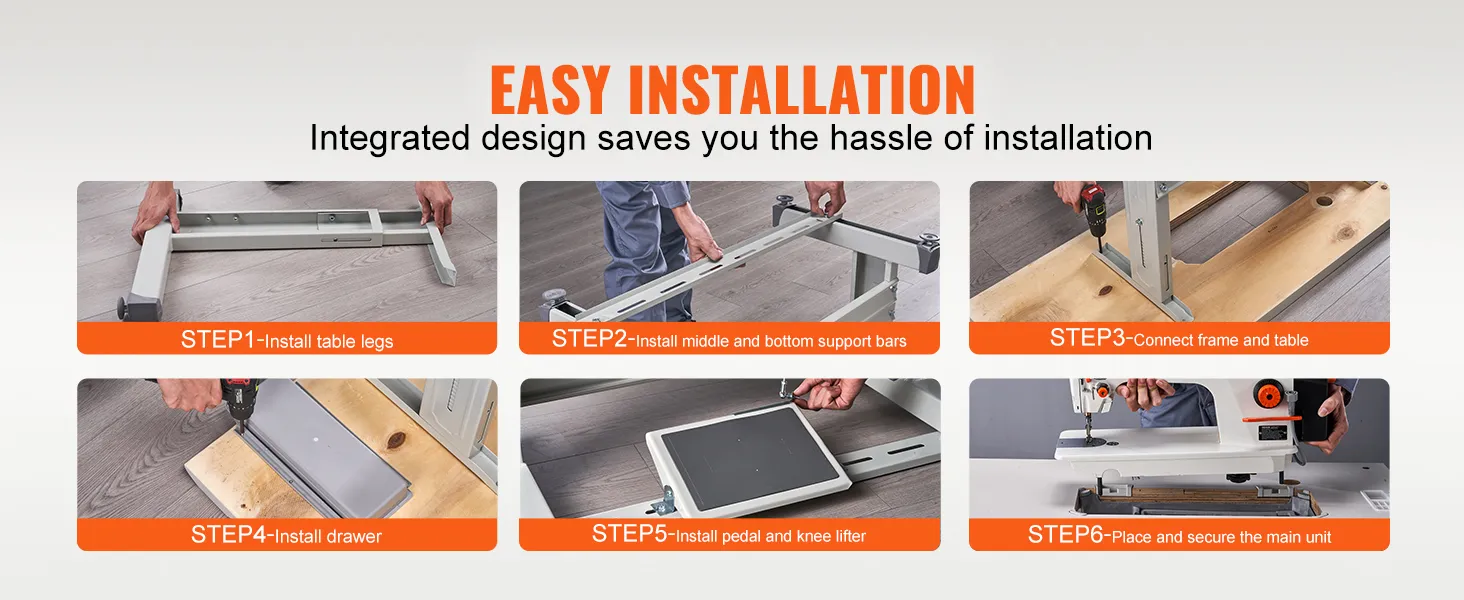 EASY INSTALLATION
Integrated design saves you the hassle of installation

STEP1-Install table legs

STEP2-Install middle and bottom support bars

STEP3-Connect frame and table

STEP4-Install drawer

STEP5-Install pedal and knee lifter

STEP6-Place and secure the main unit