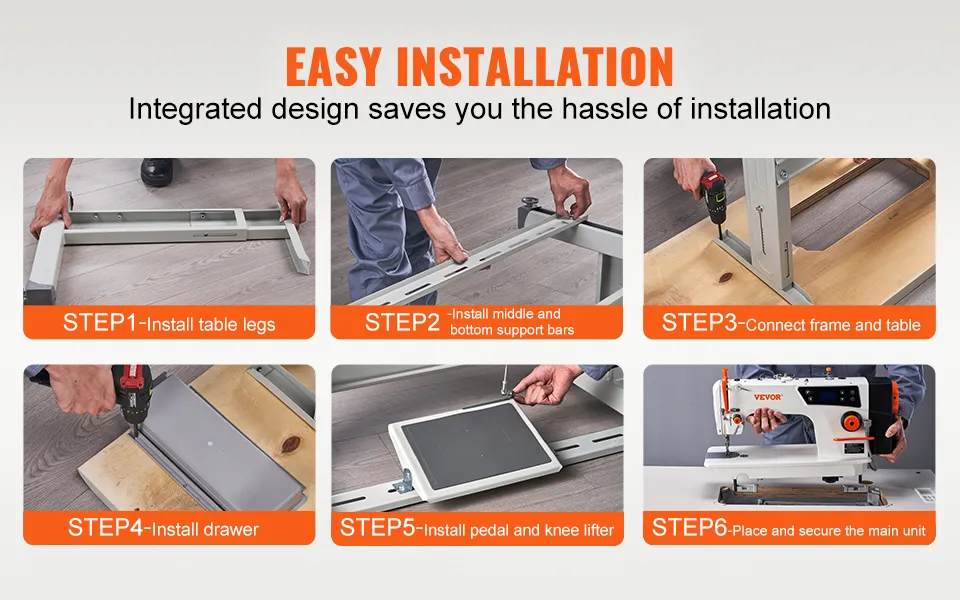 EASY INSTALLATION
Integrated design saves you the hassle of installation

STEP1-Install table legs

STEP2 -Install middle and bottom support bars

STEP3-Connect frame and table

STEP4-Install drawer

STEP5-Install pedal and knee lifter

VEVOR

STEP6-Place and secure the main unit