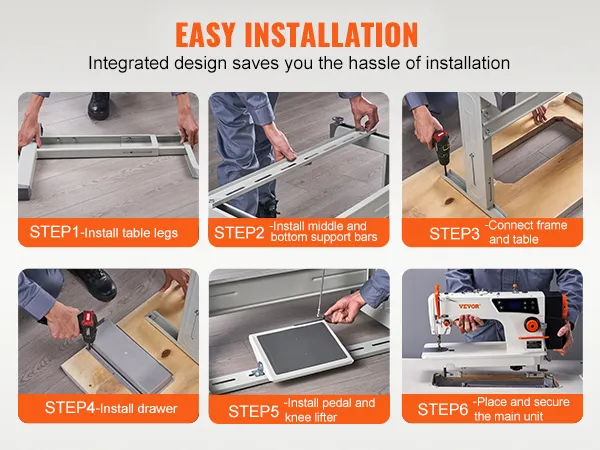 EASY INSTALLATION
Integrated design saves you the hassle of installation

STEP1-Install table legs

STEP2 -Install middle and bottom support bars

STEP3 -Connect frame and table

STEP4-Install drawer

STEP5 -Install pedal and knee lifter

VEVOR

STEP6 -Place and secure the main unit