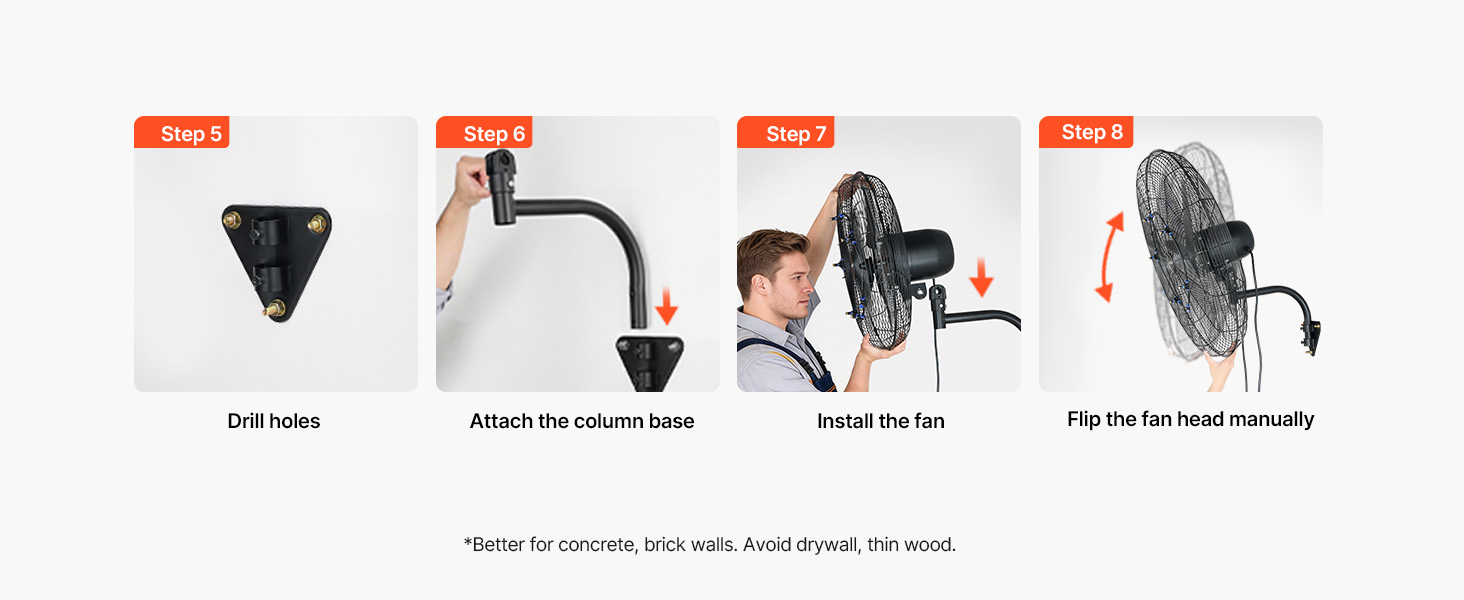 Step 5
Drill holes

Step 6
Attach the column base

Step 7
Install the fan

Step 8
Flip the fan head manually

*Better for concrete, brick walls. Avoid drywall, thin wood.