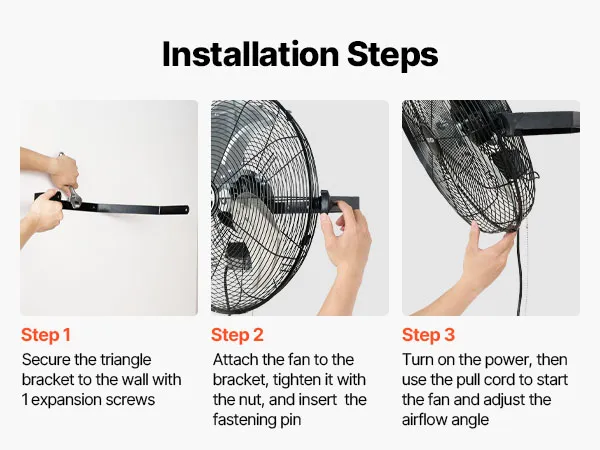 Installation Steps

Step 1
Secure the triangle bracket to the wall with 1 expansion screws

Step 2
Attach the fan to the bracket, tighten it with the nut, and insert the fastening pin

Step 3
Turn on the power, then use the pull cord to start the fan and adjust the airflow angle