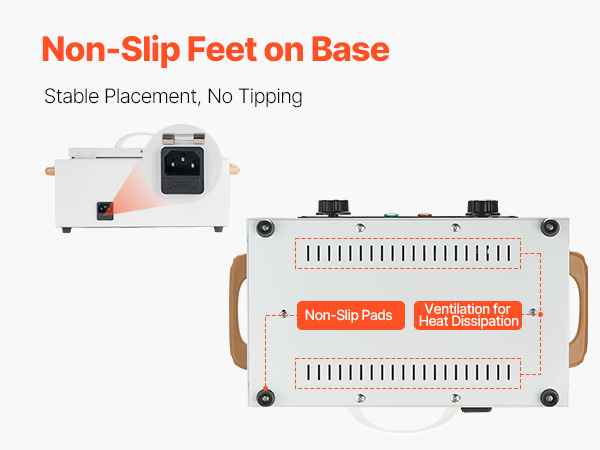 Non-Slip Feet on Base

Stable Placement, No Tipping

Non-Slip Pads

Ventilation for Heat Dissipation