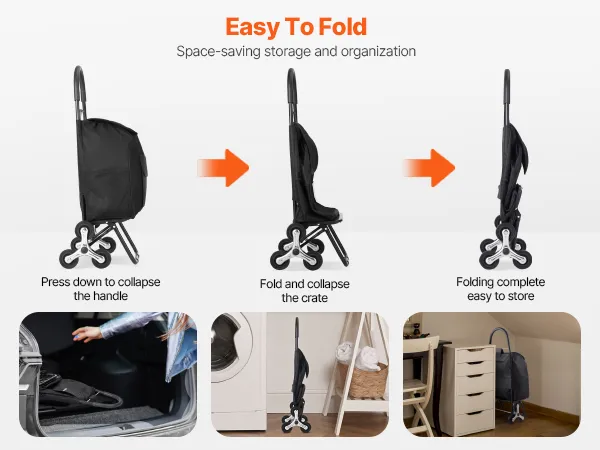 Easy To Fold

Space-saving storage and organization

Press down to collapse the handle

Fold and collapse the crate

Folding complete easy to store