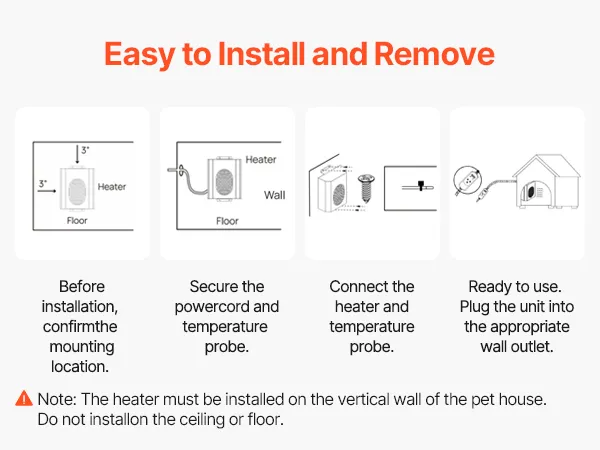 Easy to Install and Remove

3"

3"

Heater

Floor

Heater

Wall

Floor

Before installation, confirmthe mounting location.

Secure the powercord and temperature probe.

Connect the heater and temperature probe.

Ready to use. Plug the unit into the appropriate wall outlet.

Note: The heater must be installed on the vertical wall of the pet house. Do not installon the ceiling or floor.