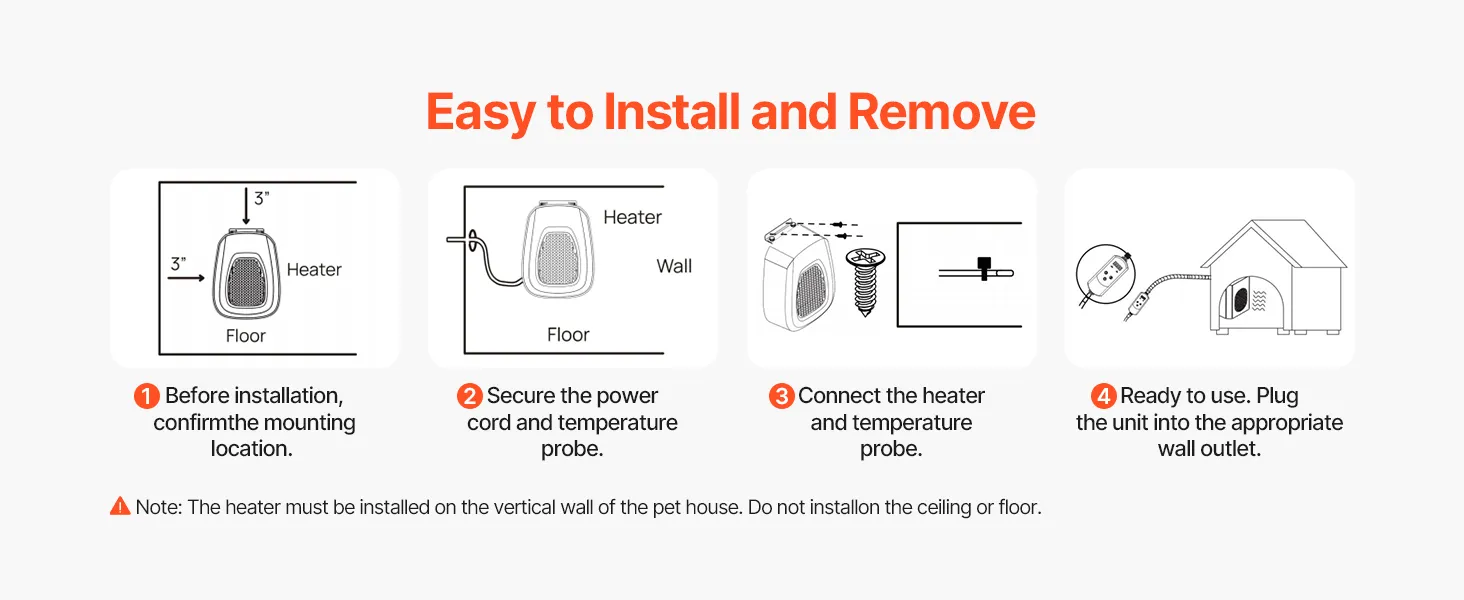 Easy to Install and Remove

3"
3"
Heater
Floor

Heater
Wall
Floor

1 Before installation, confirmthe mounting location.

2 Secure the power cord and temperature probe.

3 Connect the heater and temperature probe.

4 Ready to use. Plug the unit into the appropriate wall outlet.

Note: The heater must be installed on the vertical wall of the pet house. Do not installon the ceiling or floor.