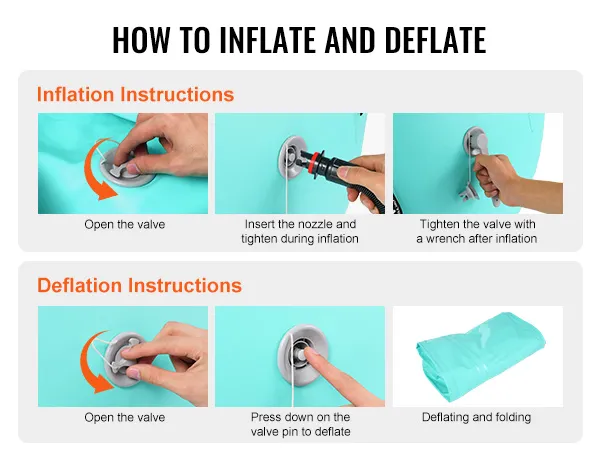 HOW TO INFLATE AND DEFLATE

Inflation Instructions

Open the valve

Insert the nozzle and tighten during inflation

Tighten the valve with a wrench after inflation

Deflation Instructions

Open the valve

Press down on the valve pin to deflate

Deflating and folding