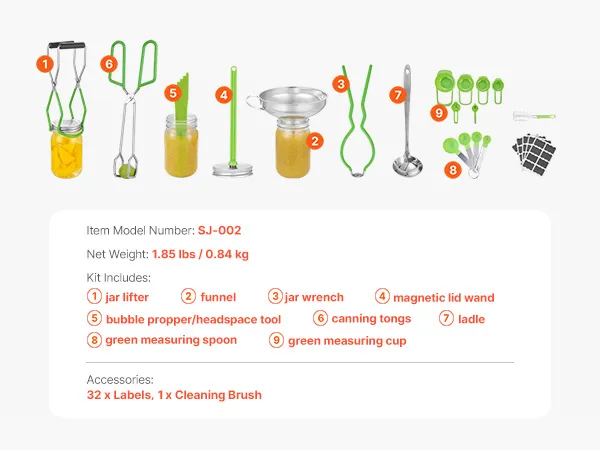 1 6 5 4 2 3 7 9 8

Item Model Number: SJ-002

Net Weight: 1.85 lbs / 0.84 kg

Kit Includes:

1 jar lifter 2 funnel 3 jar wrench 4 magnetic lid wand

5 bubble propper/headspace tool 6 canning tongs 7 ladle

8 green measuring spoon 9 green measuring cup

Accessories:
32 x Labels, 1 x Cleaning Brush