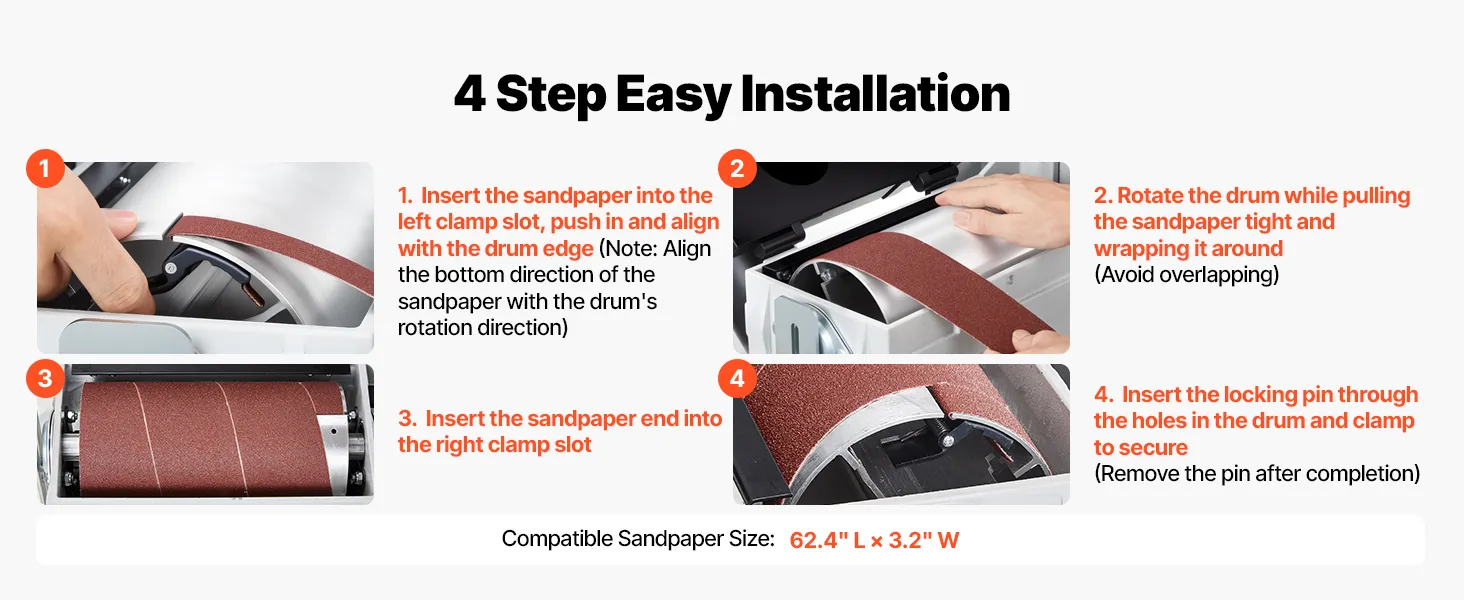 4 Step Easy Installation

1

1. Insert the sandpaper into the left clamp slot, push in and align with the drum edge (Note: Align the bottom direction of the sandpaper with the drum's rotation direction)

2

2. Rotate the drum while pulling the sandpaper tight and wrapping it around (Avoid overlapping)

3

3. Insert the sandpaper end into the right clamp slot

4

4. Insert the locking pin through the holes in the drum and clamp to secure (Remove the pin after completion)

Compatible Sandpaper Size: 62.4" L × 3.2" W