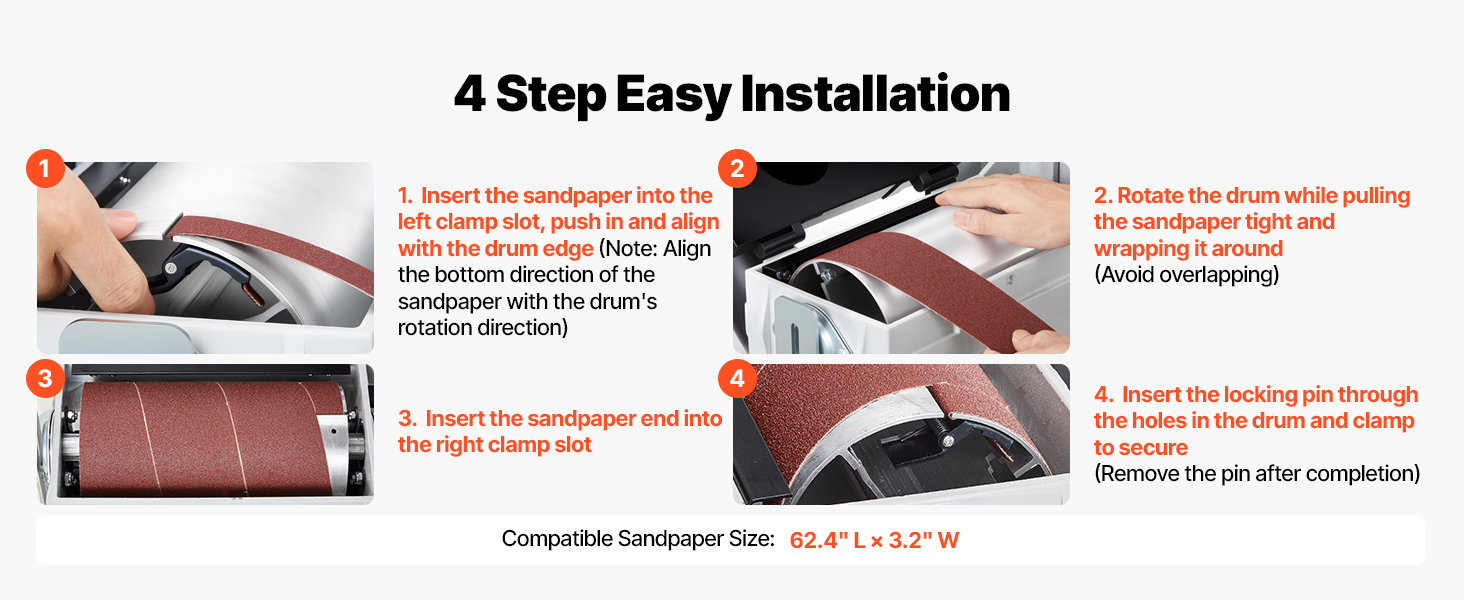 4 Step Easy Installation

1

1. Insert the sandpaper into the left clamp slot, push in and align with the drum edge (Note: Align the bottom direction of the sandpaper with the drum's rotation direction)

2

2. Rotate the drum while pulling the sandpaper tight and wrapping it around (Avoid overlapping)

3

3. Insert the sandpaper end into the right clamp slot

4

4. Insert the locking pin through the holes in the drum and clamp to secure (Remove the pin after completion)

Compatible Sandpaper Size: 62.4" L × 3.2" W