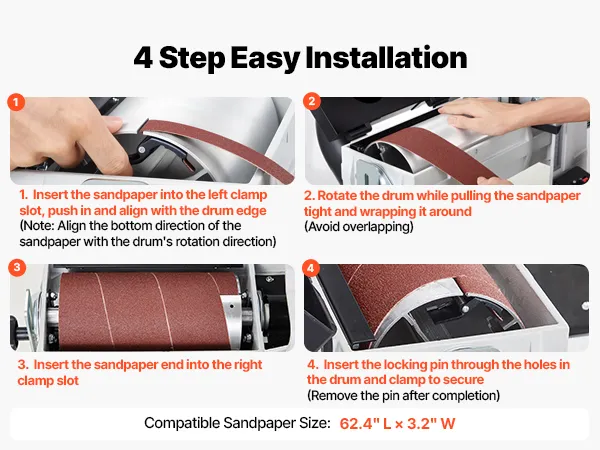 4 Step Easy Installation

1

1. Insert the sandpaper into the left clamp slot, push in and align with the drum edge
(Note: Align the bottom direction of the sandpaper with the drum's rotation direction)

2

2. Rotate the drum while pulling the sandpaper tight and wrapping it around
(Avoid overlapping)

3

3. Insert the sandpaper end into the right clamp slot

4

4. Insert the locking pin through the holes in the drum and clamp to secure
(Remove the pin after completion)

Compatible Sandpaper Size: 62.4" L × 3.2" W