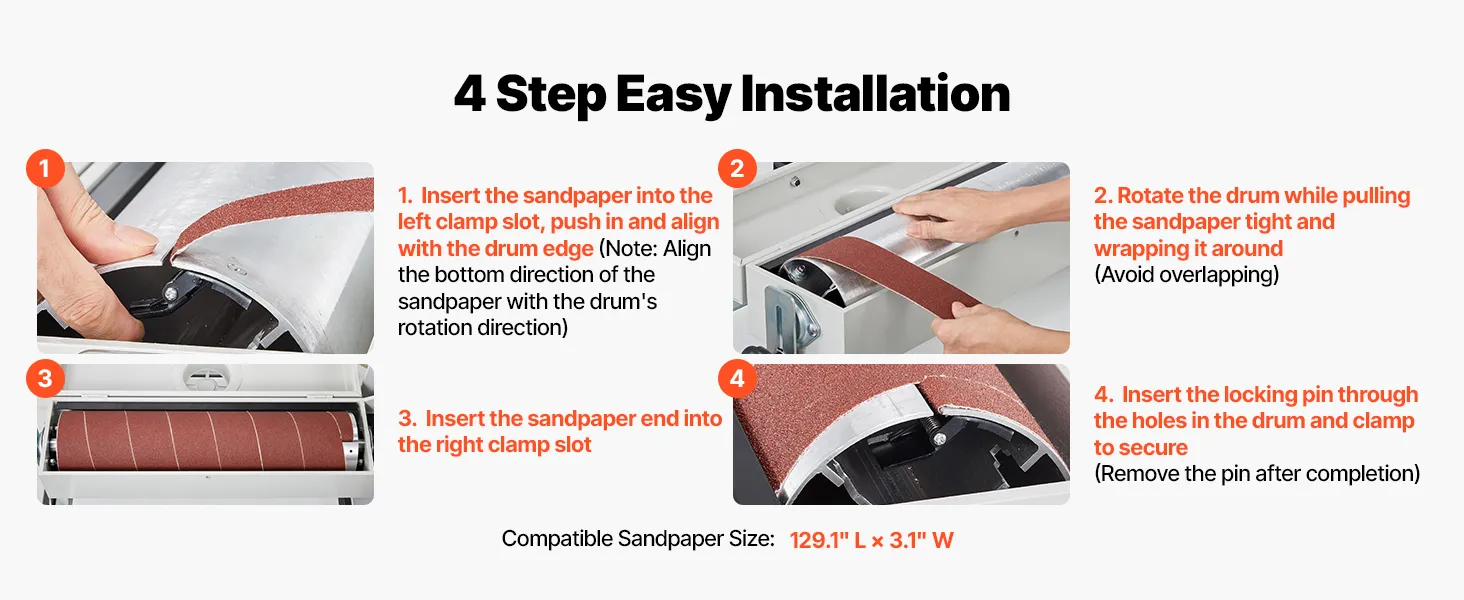 4 Step Easy Installation

1

1. Insert the sandpaper into the left clamp slot, push in and align with the drum edge (Note: Align the bottom direction of the sandpaper with the drum's rotation direction)

2

2. Rotate the drum while pulling the sandpaper tight and wrapping it around (Avoid overlapping)

3

3. Insert the sandpaper end into the right clamp slot

4

4. Insert the locking pin through the holes in the drum and clamp to secure (Remove the pin after completion)

Compatible Sandpaper Size: 129.1" L × 3.1" W