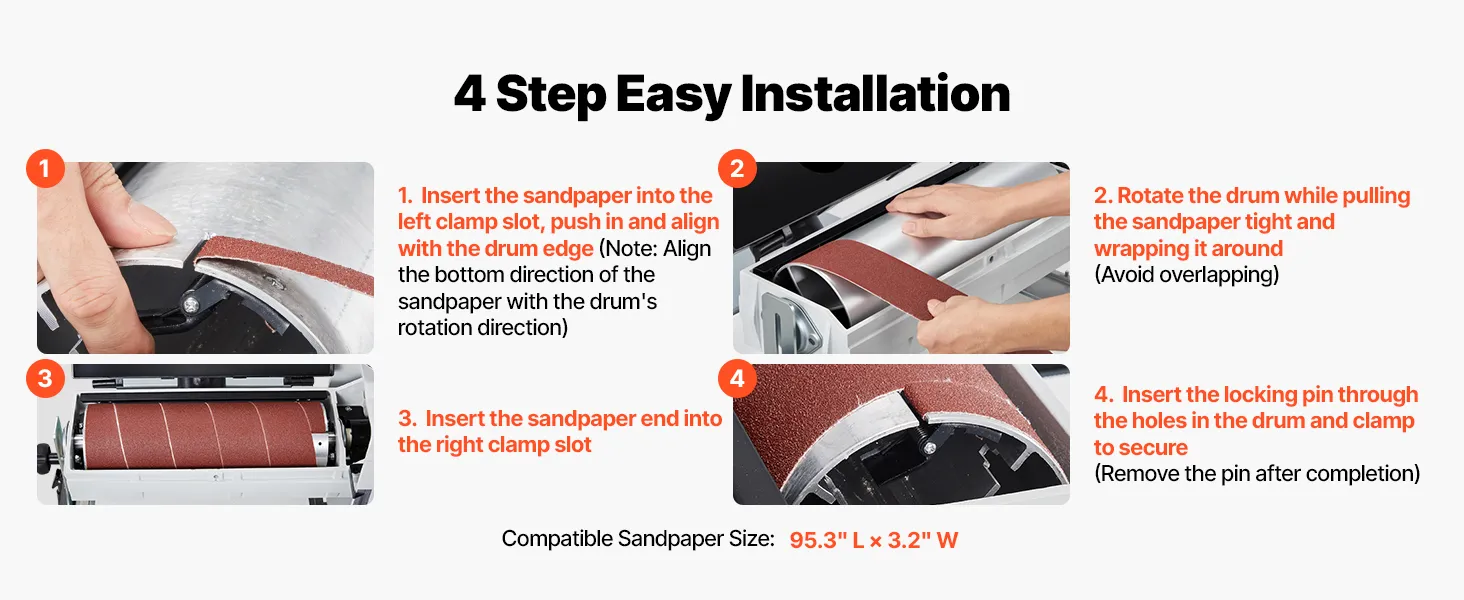 4 Step Easy Installation

1

1. Insert the sandpaper into the left clamp slot, push in and align with the drum edge (Note: Align the bottom direction of the sandpaper with the drum's rotation direction)

2

2. Rotate the drum while pulling the sandpaper tight and wrapping it around (Avoid overlapping)

3

3. Insert the sandpaper end into the right clamp slot

4

4. Insert the locking pin through the holes in the drum and clamp to secure (Remove the pin after completion)

Compatible Sandpaper Size: 95.3" L × 3.2" W