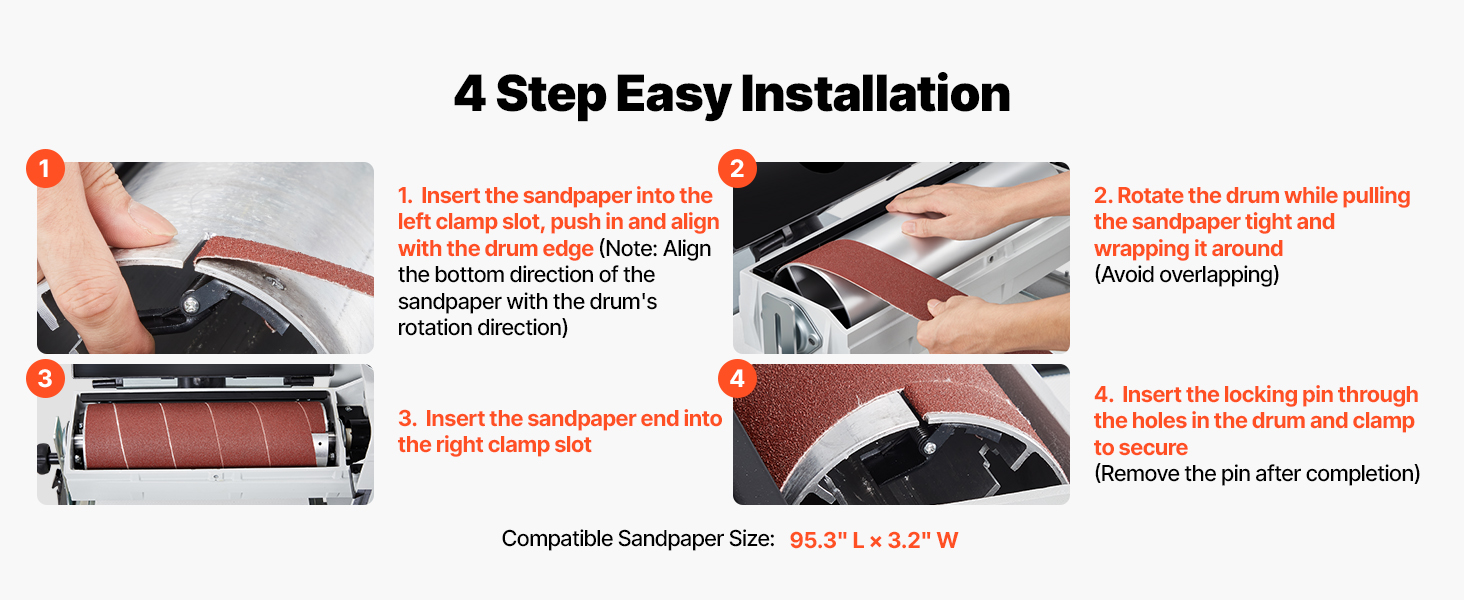 4 Step Easy Installation

1

1. Insert the sandpaper into the left clamp slot, push in and align with the drum edge (Note: Align the bottom direction of the sandpaper with the drum's rotation direction)

2

2. Rotate the drum while pulling the sandpaper tight and wrapping it around (Avoid overlapping)

3

3. Insert the sandpaper end into the right clamp slot

4

4. Insert the locking pin through the holes in the drum and clamp to secure (Remove the pin after completion)

Compatible Sandpaper Size: 95.3" L × 3.2" W