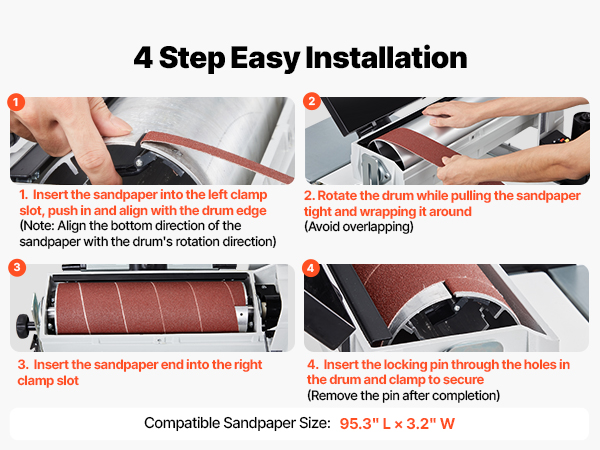 4 Step Easy Installation

1

1. Insert the sandpaper into the left clamp slot, push in and align with the drum edge
(Note: Align the bottom direction of the sandpaper with the drum's rotation direction)

2

2. Rotate the drum while pulling the sandpaper tight and wrapping it around
(Avoid overlapping)

3

3. Insert the sandpaper end into the right clamp slot

4

4. Insert the locking pin through the holes in the drum and clamp to secure
(Remove the pin after completion)

Compatible Sandpaper Size: 95.3" L × 3.2" W