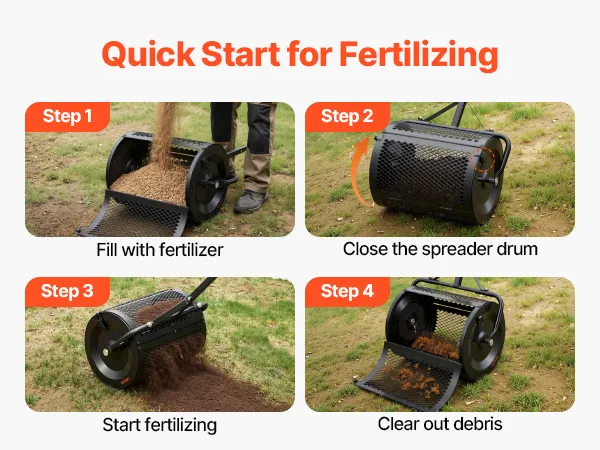 Quick Start for Fertilizing

Step 1

Fill with fertilizer

Step 2

Close the spreader drum

Step 3

Start fertilizing

Step 4

Clear out debris