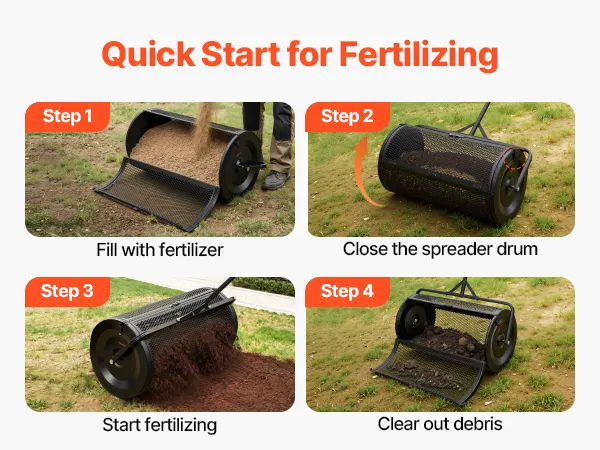 Quick Start for Fertilizing

Step 1

Fill with fertilizer

Step 2

Close the spreader drum

Step 3

Start fertilizing

Step 4

Clear out debris