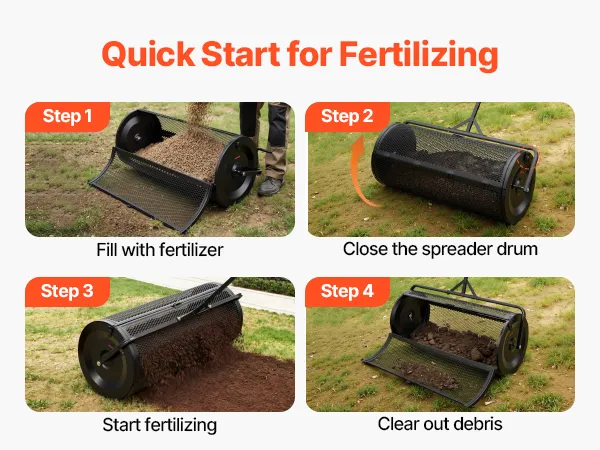 Quick Start for Fertilizing

Step 1

Fill with fertilizer

Step 2

Close the spreader drum

Step 3

Start fertilizing

Step 4

Clear out debris