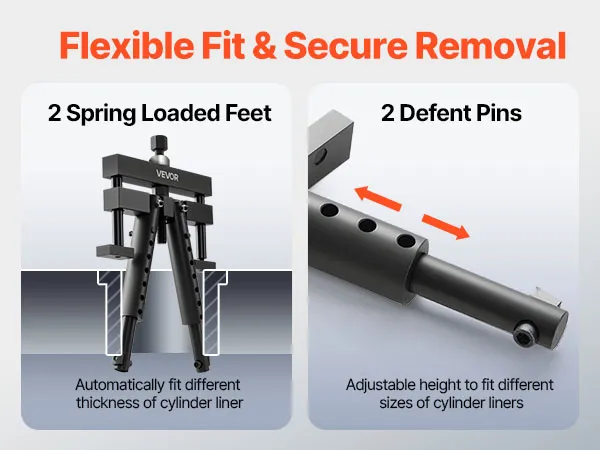 Flexible Fit & Secure Removal

2 Spring Loaded Feet

VEVOR

Automatically fit different thickness of cylinder liner

2 Defent Pins

Adjustable height to fit different sizes of cylinder liners