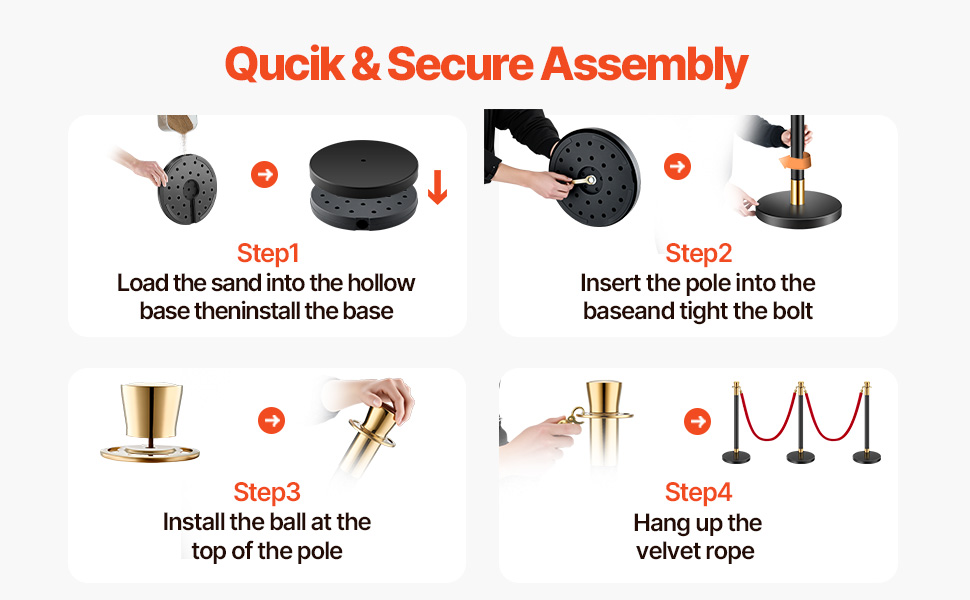 Qucik & Secure Assembly

Step1
Load the sand into the hollow base theninstall the base

Step2
Insert the pole into the baseand tight the bolt

Step3
Install the ball at the top of the pole

Step4
Hang up the velvet rope