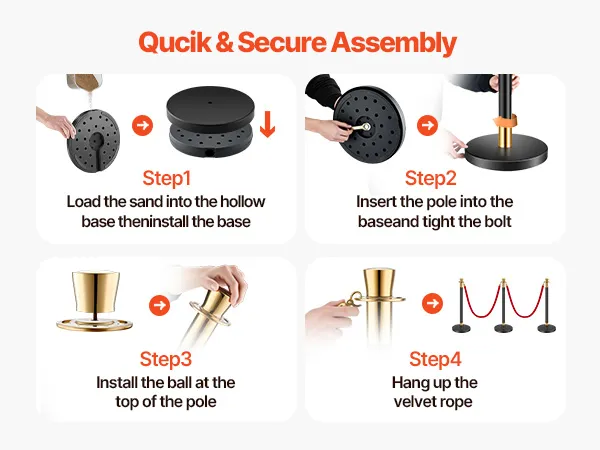 Qucik & Secure Assembly

Step1
Load the sand into the hollow base theninstall the base

Step2
Insert the pole into the baseand tight the bolt

Step3
Install the ball at the top of the pole

Step4
Hang up the velvet rope