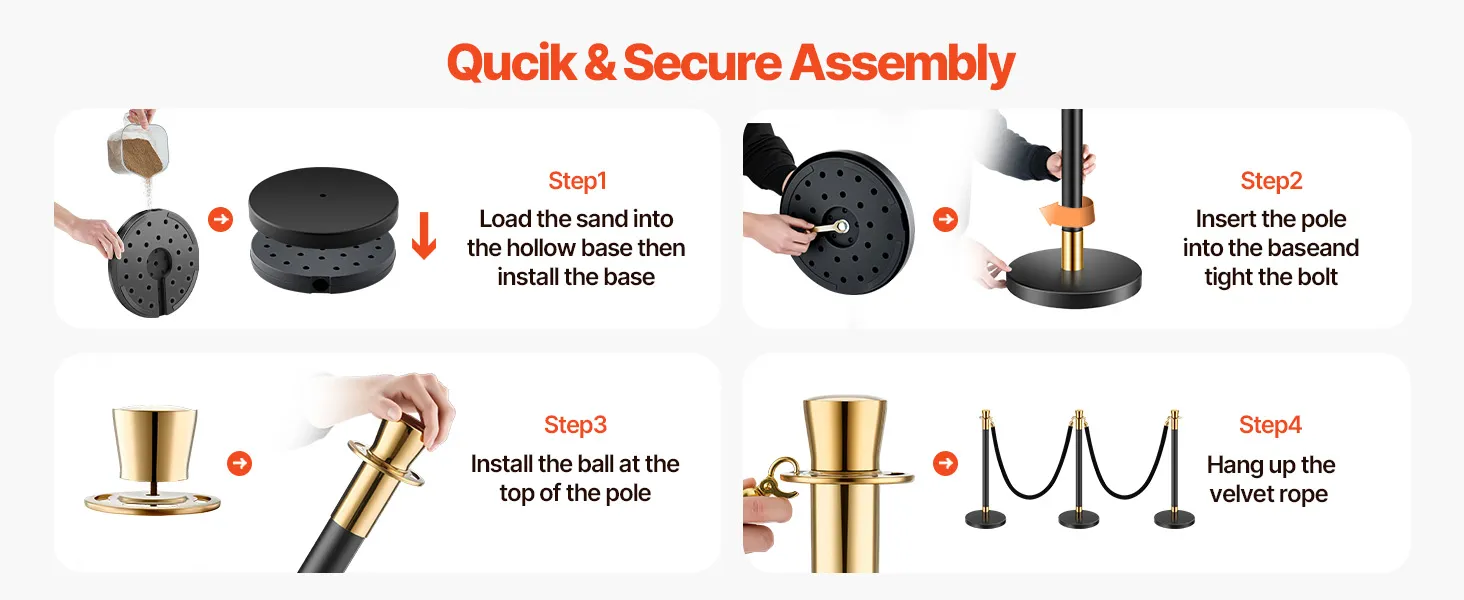 Qucik & Secure Assembly

Step1
Load the sand into the hollow base then install the base

Step2
Insert the pole into the baseand tight the bolt

Step3
Install the ball at the top of the pole

Step4
Hang up the velvet rope