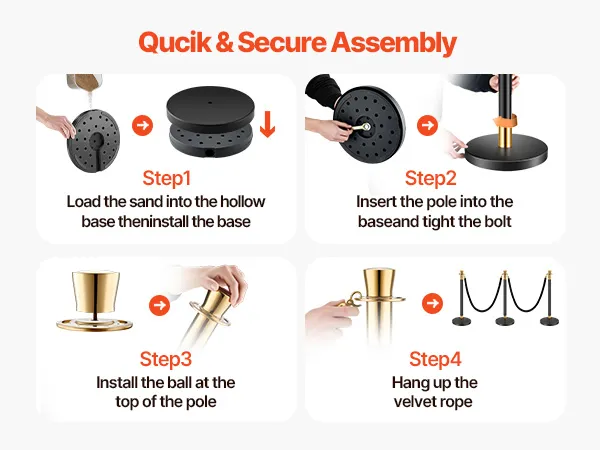 Qucik & Secure Assembly

Step1
Load the sand into the hollow base theninstall the base

Step2
Insert the pole into the baseand tight the bolt

Step3
Install the ball at the top of the pole

Step4
Hang up the velvet rope