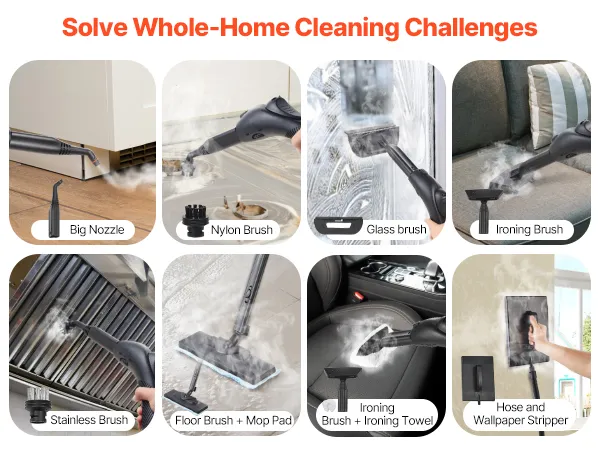 Solve Whole-Home Cleaning Challenges

Big Nozzle

Nylon Brush

Glass brush

Ironing Brush

Stainless Brush

Floor Brush + Mop Pad

Ironing Brush + Ironing Towel

Hose and Wallpaper Stripper