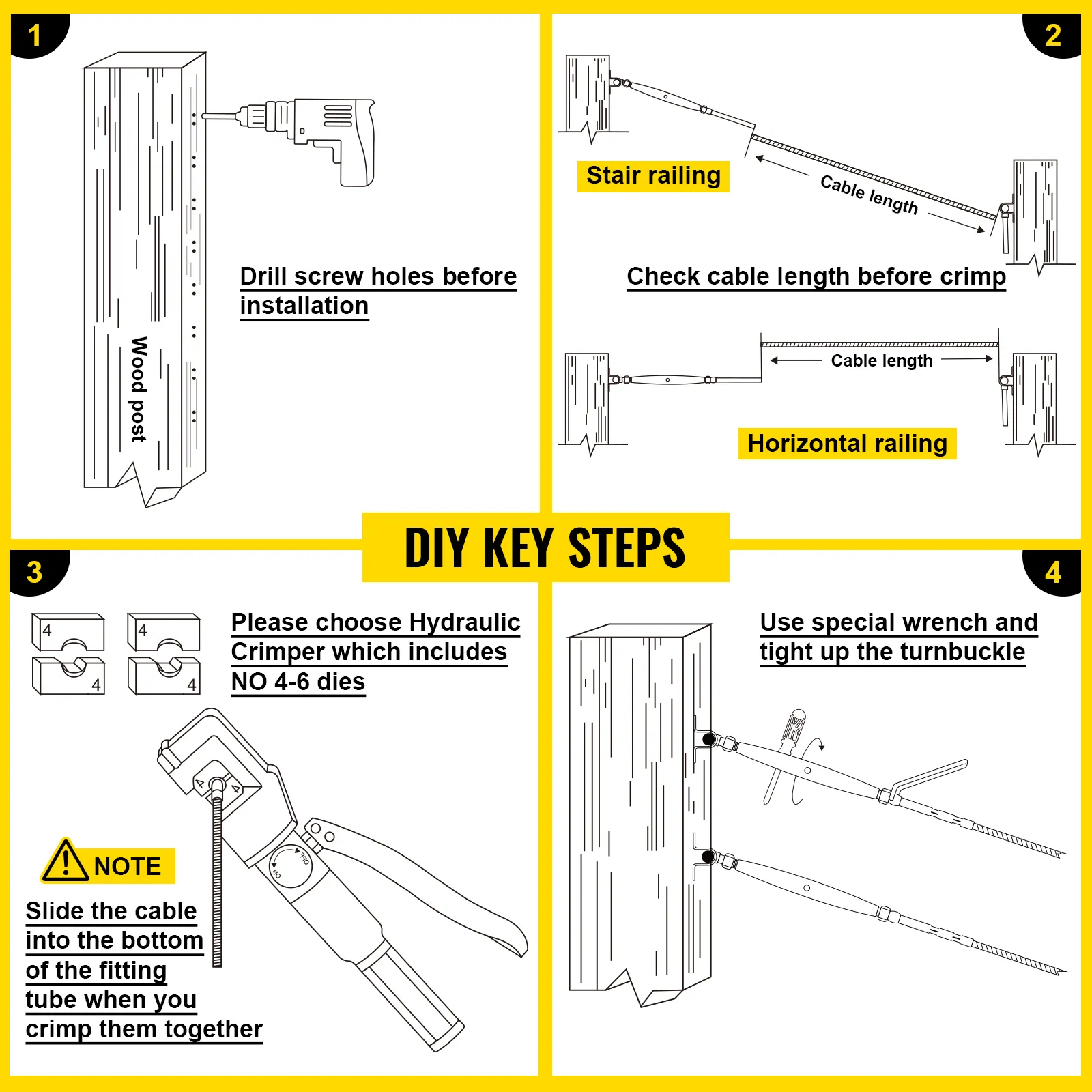 1

Wood post

Drill screw holes before installation

2

Stair railing

Cable length

Check cable length before crimp

Cable length

Horizontal railing

DIY KEY STEPS

3

4 4 4 4

Please choose Hydraulic Crimper which includes NO 4-6 dies

4 4

ON OFF

NOTE

Slide the cable into the bottom of the fitting tube when you crimp them together

4

Use special wrench and tight up the turnbuckle