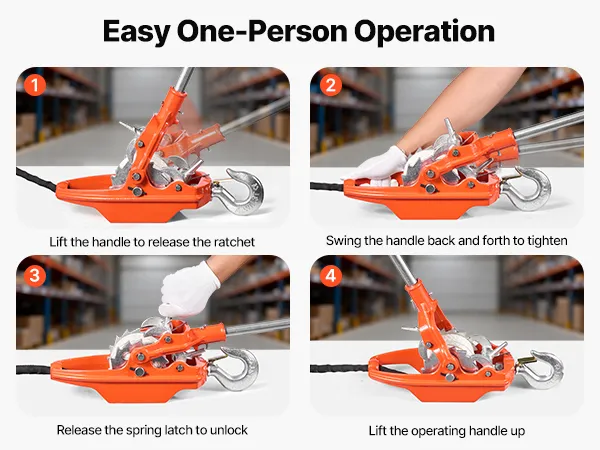 Easy One-Person Operation

1

Lift the handle to release the ratchet

2

Swing the handle back and forth to tighten

3

Release the spring latch to unlock

4

Lift the operating handle up