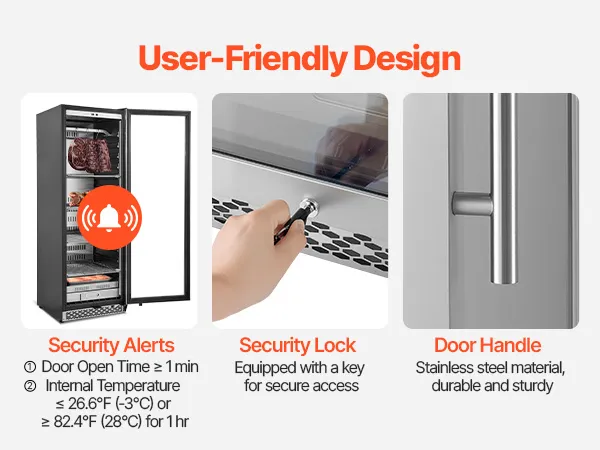 User-Friendly Design

Security Alerts
① Door Open Time ≥ 1 min
② Internal Temperature ≤ 26.6°F (-3°C) or ≥ 82.4°F (28°C) for 1 hr

Security Lock
Equipped with a key for secure access

Door Handle
Stainless steel material, durable and sturdy