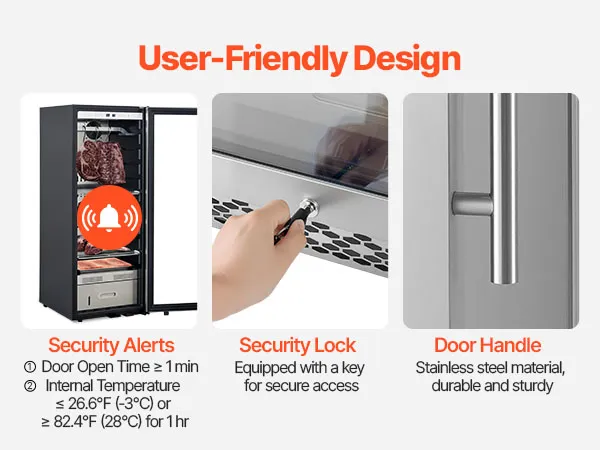 User-Friendly Design

Security Alerts
① Door Open Time ≥ 1 min
② Internal Temperature ≤ 26.6°F (-3°C) or ≥ 82.4°F (28°C) for 1 hr

Security Lock
Equipped with a key for secure access

Door Handle
Stainless steel material, durable and sturdy