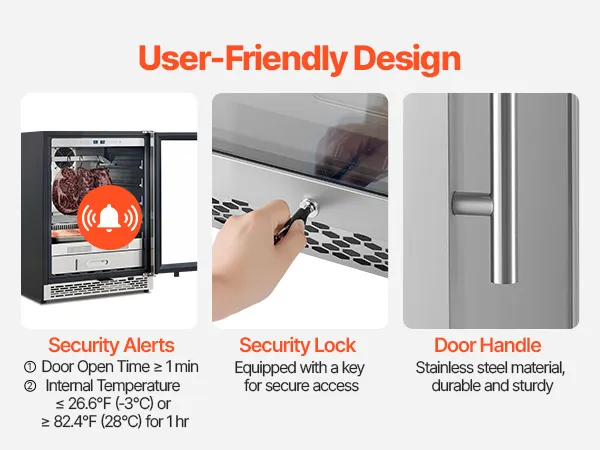 User-Friendly Design

Security Alerts
① Door Open Time ≥ 1 min
② Internal Temperature ≤ 26.6°F (-3°C) or ≥ 82.4°F (28°C) for 1 hr

Security Lock
Equipped with a key for secure access

Door Handle
Stainless steel material, durable and sturdy