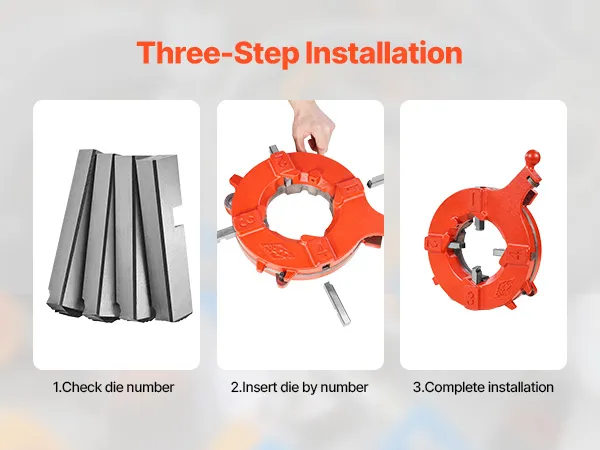 Three-Step Installation

1.Check die number

2.Insert die by number

3.Complete installation