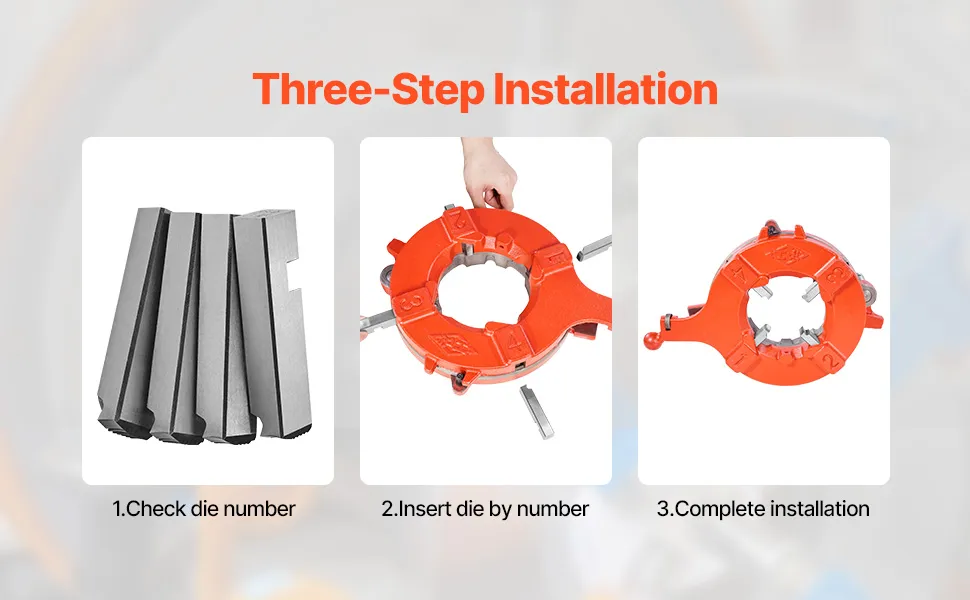 Three-Step Installation

1.Check die number

2.Insert die by number

3.Complete installation