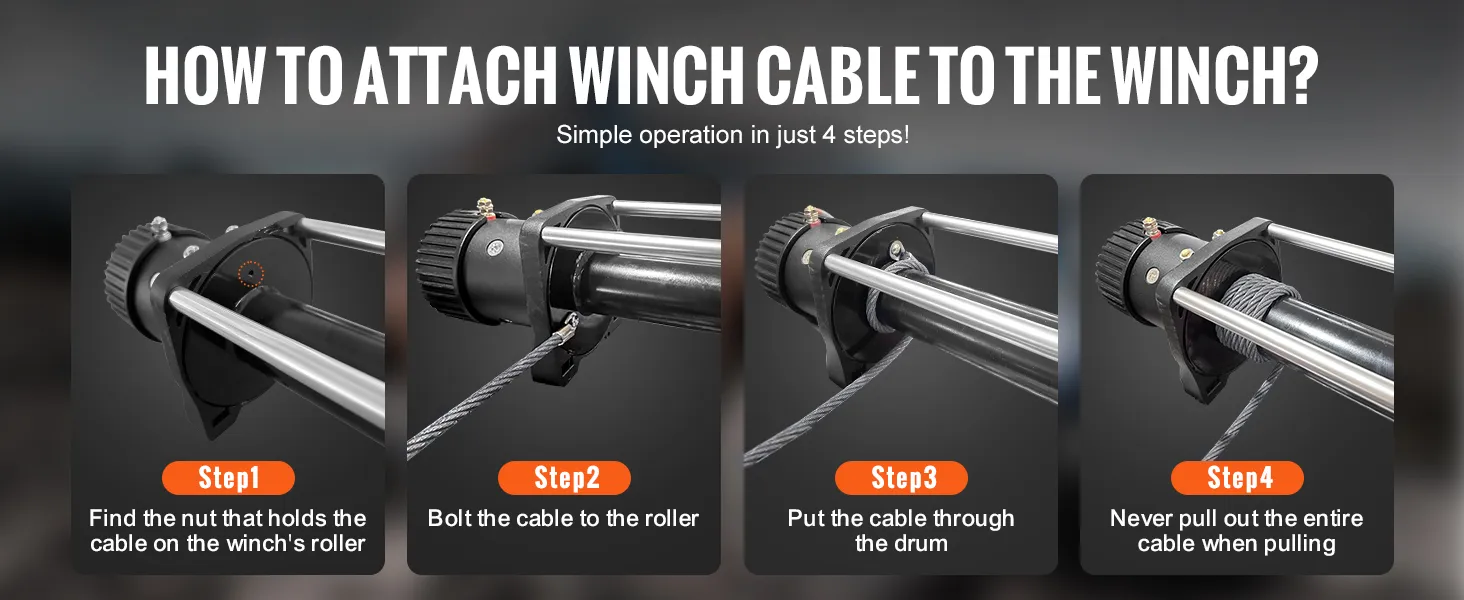 HOW TO ATTACH WINCH CABLE TO THE WINCH?

Simple operation in just 4 steps!

Step1

Find the nut that holds the cable on the winch's roller

Step2

Bolt the cable to the roller

Step3

Put the cable through the drum

Step4

Never pull out the entire cable when pulling