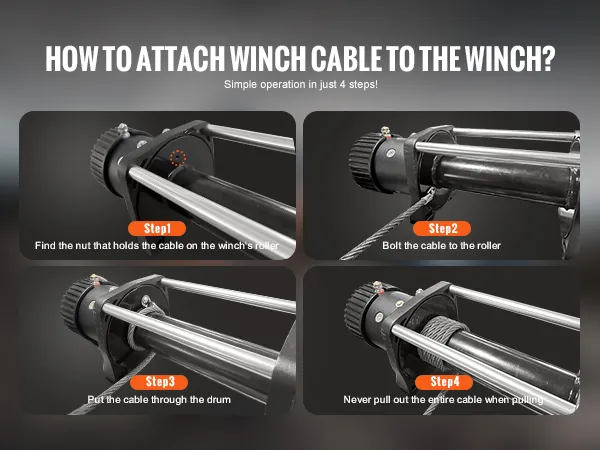 HOW TO ATTACH WINCH CABLE TO THE WINCH?

Simple operation in just 4 steps!

Step1
Find the nut that holds the cable on the winch's roller

Step2
Bolt the cable to the roller

Step3
Put the cable through the drum

Step4
Never pull out the entire cable when pulling