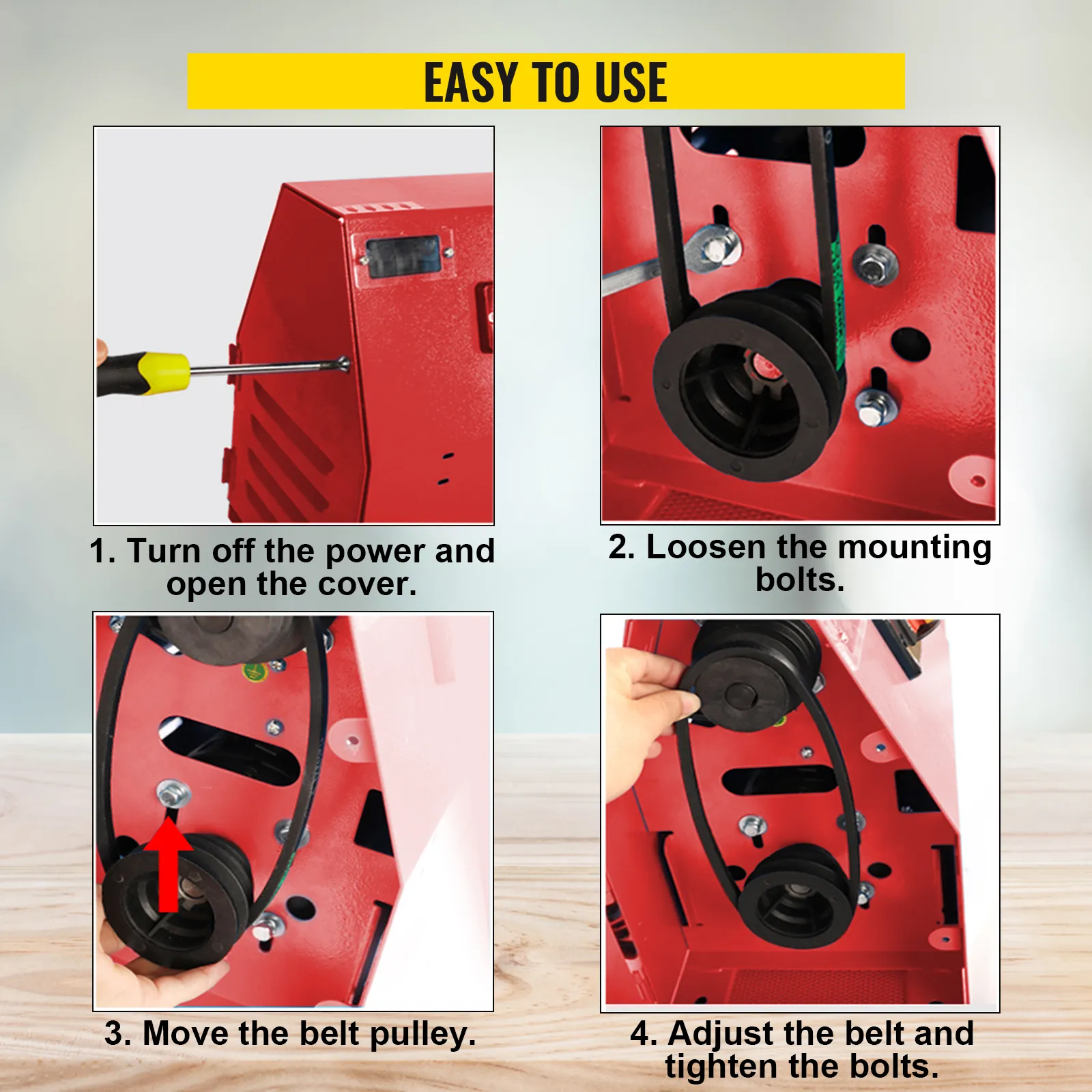 EASY TO USE

1. Turn off the power and open the cover.

2. Loosen the mounting bolts.

3. Move the belt pulley.

4. Adjust the belt and tighten the bolts.