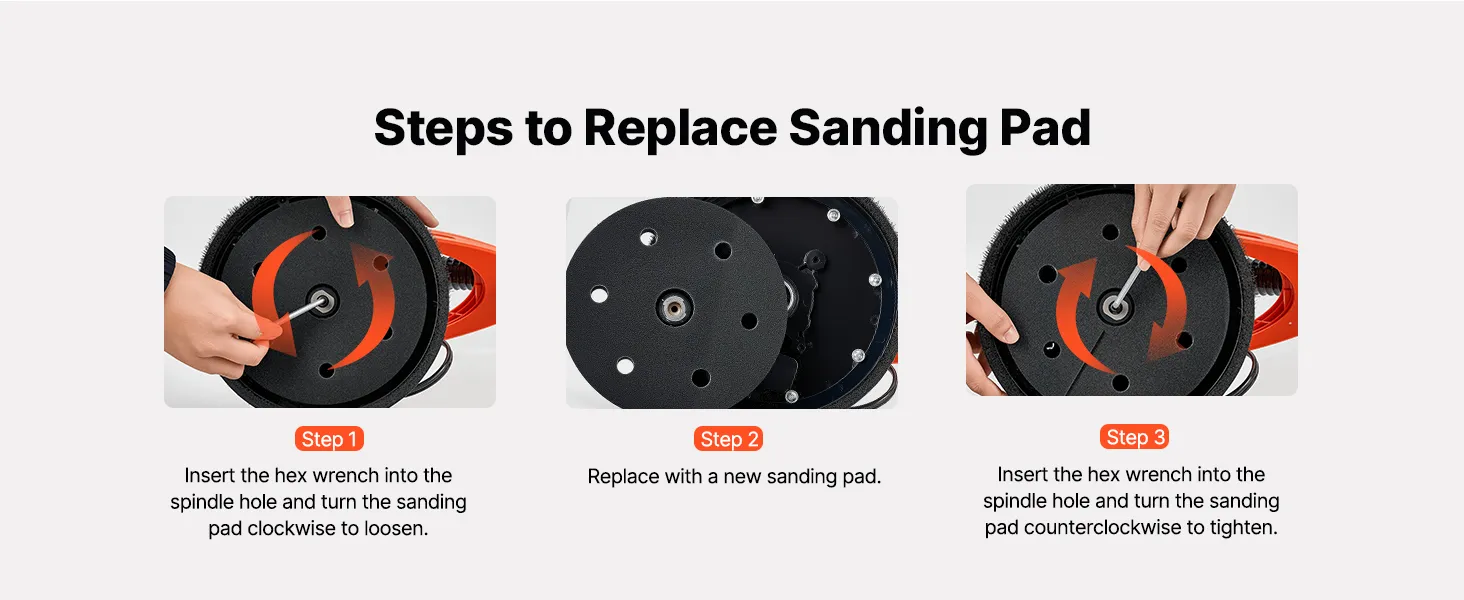 Steps to Replace Sanding Pad

Step 1
Insert the hex wrench into the spindle hole and turn the sanding pad clockwise to loosen.

Step 2
Replace with a new sanding pad.

Step 3
Insert the hex wrench into the spindle hole and turn the sanding pad counterclockwise to tighten.