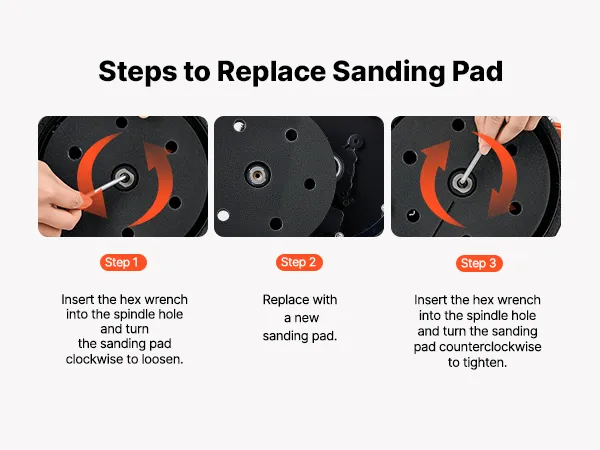 Steps to Replace Sanding Pad

Step 1

Insert the hex wrench into the spindle hole and turn the sanding pad clockwise to loosen.

Step 2

Replace with a new sanding pad.

Step 3

Insert the hex wrench into the spindle hole and turn the sanding pad counterclockwise to tighten.