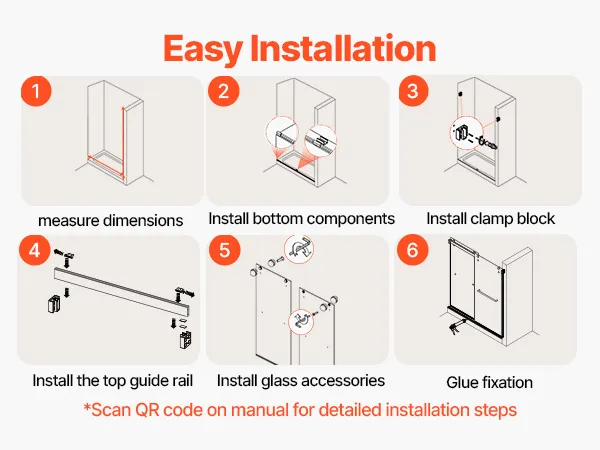 Easy Installation

1

measure dimensions

2

Install bottom components

3

Install clamp block

4

Install the top guide rail

5

Install glass accessories

6

Glue fixation

*Scan QR code on manual for detailed installation steps