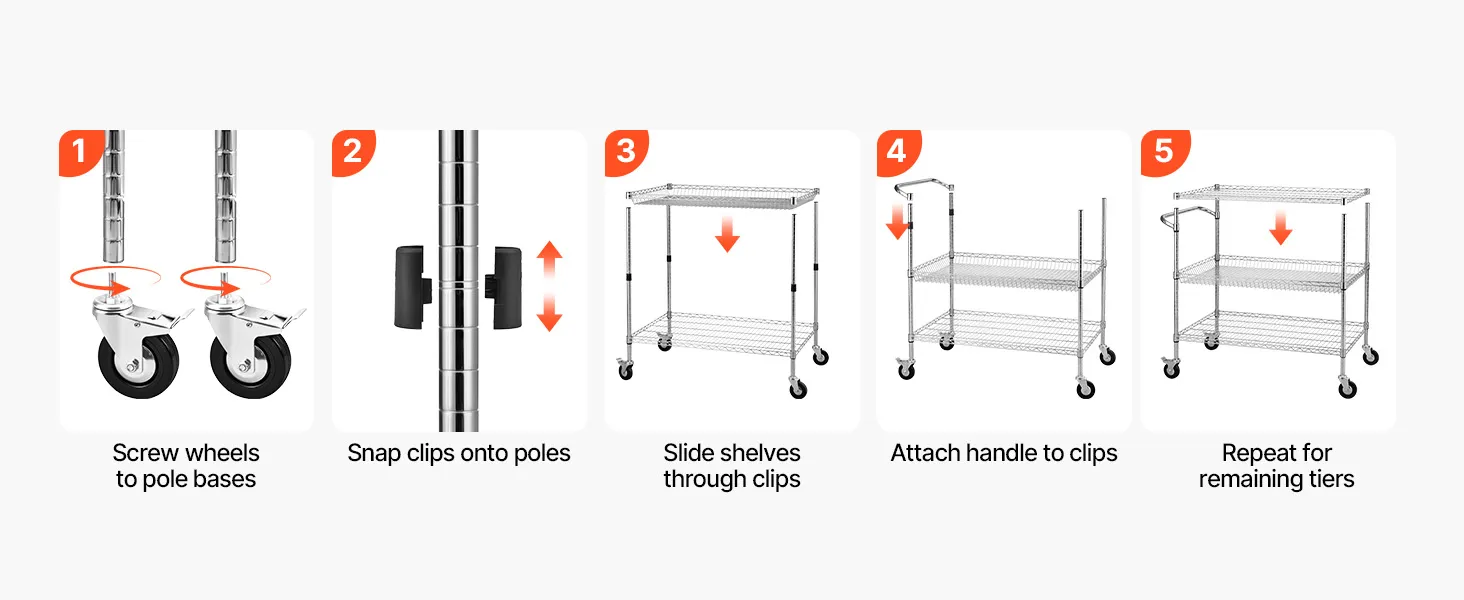 1
Screw wheels to pole bases

2
Snap clips onto poles

3
Slide shelves through clips

4
Attach handle to clips

5
Repeat for remaining tiers