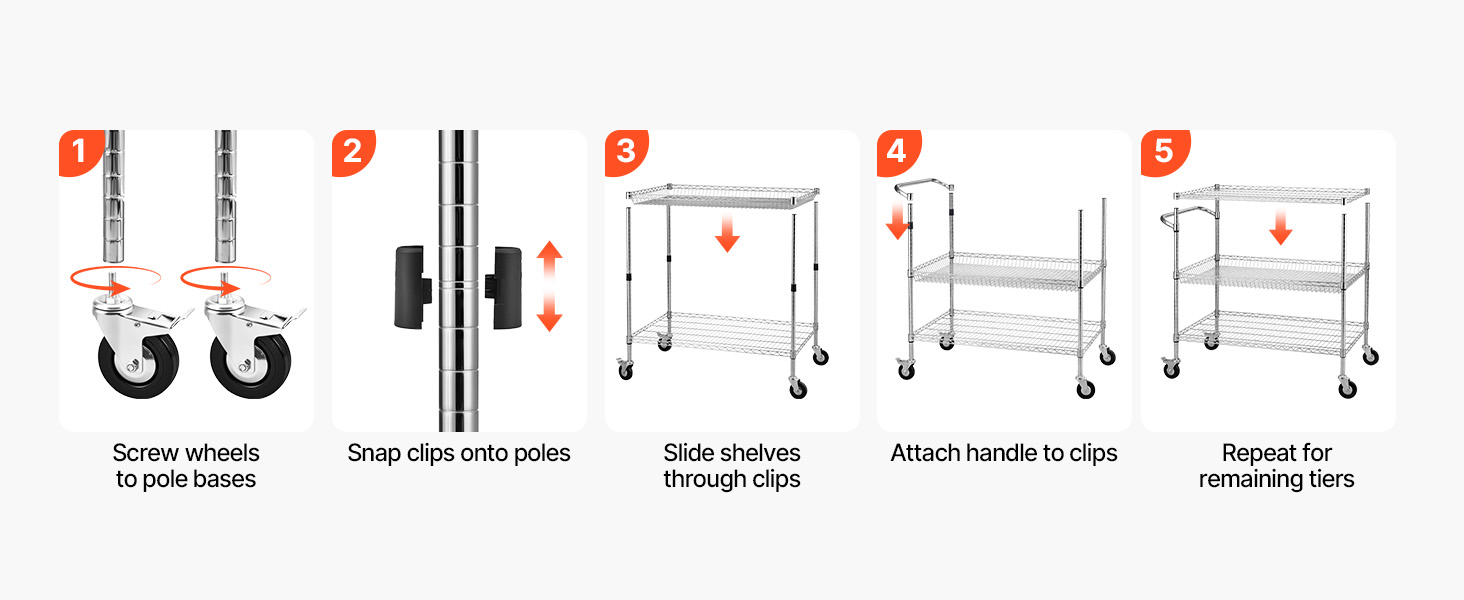 1

Screw wheels to pole bases

2

Snap clips onto poles

3

Slide shelves through clips

4

Attach handle to clips

5

Repeat for remaining tiers