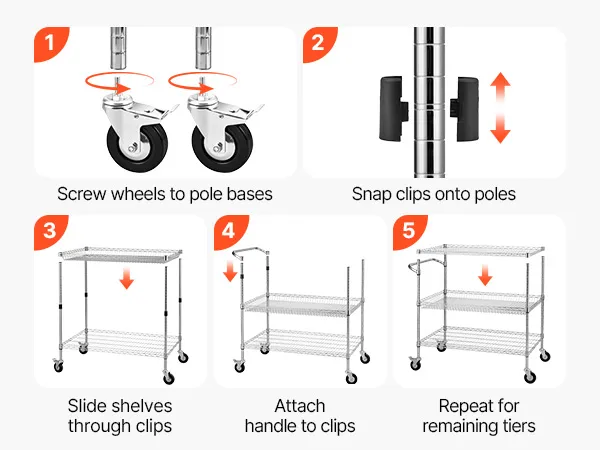 1

Screw wheels to pole bases

2

Snap clips onto poles

3

Slide shelves through clips

4

Attach handle to clips

5

Repeat for remaining tiers